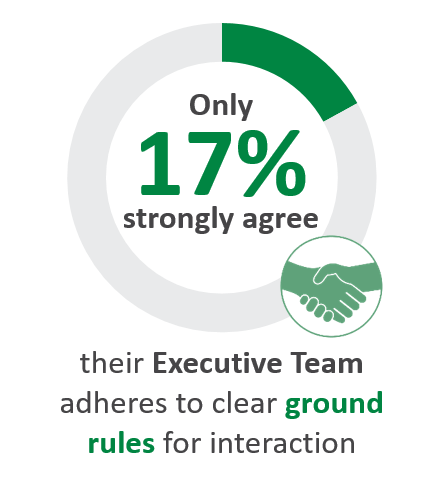 Only
17%
strongly agree

their Executive Team adheres to clear ground rules for interaction